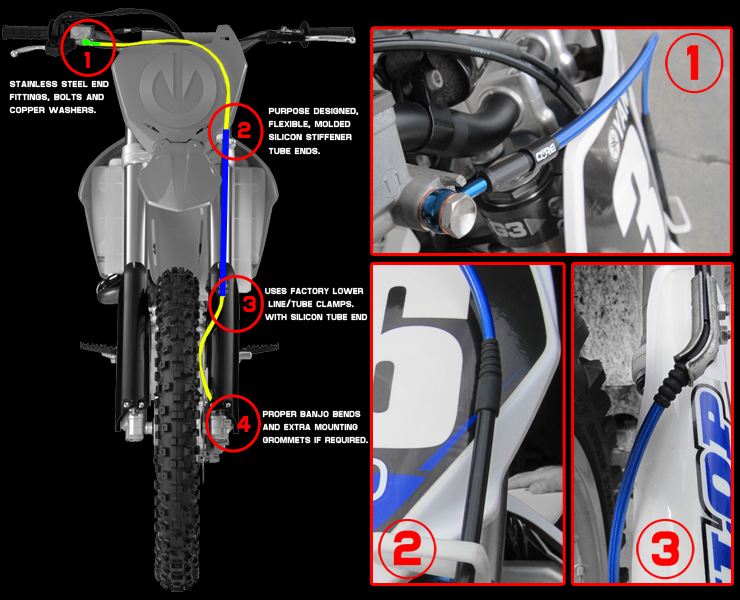 1

STAINLESS STEEL END FITTINGS, BOLTS AND COPPER WASHERS.

2

PURPOSE DESIGNED, FLEXIBLE, MOLDED SILICON STIFFENER TUBE ENDS.

3

USES FACTORY LOWER LINE/TUBE CLAMPS. WITH SILICON TUBE END

4

PROPER BANJO BENDS AND EXTRA MOUNTING GROMMETS IF REQUIRED.

1

CORE

2

3